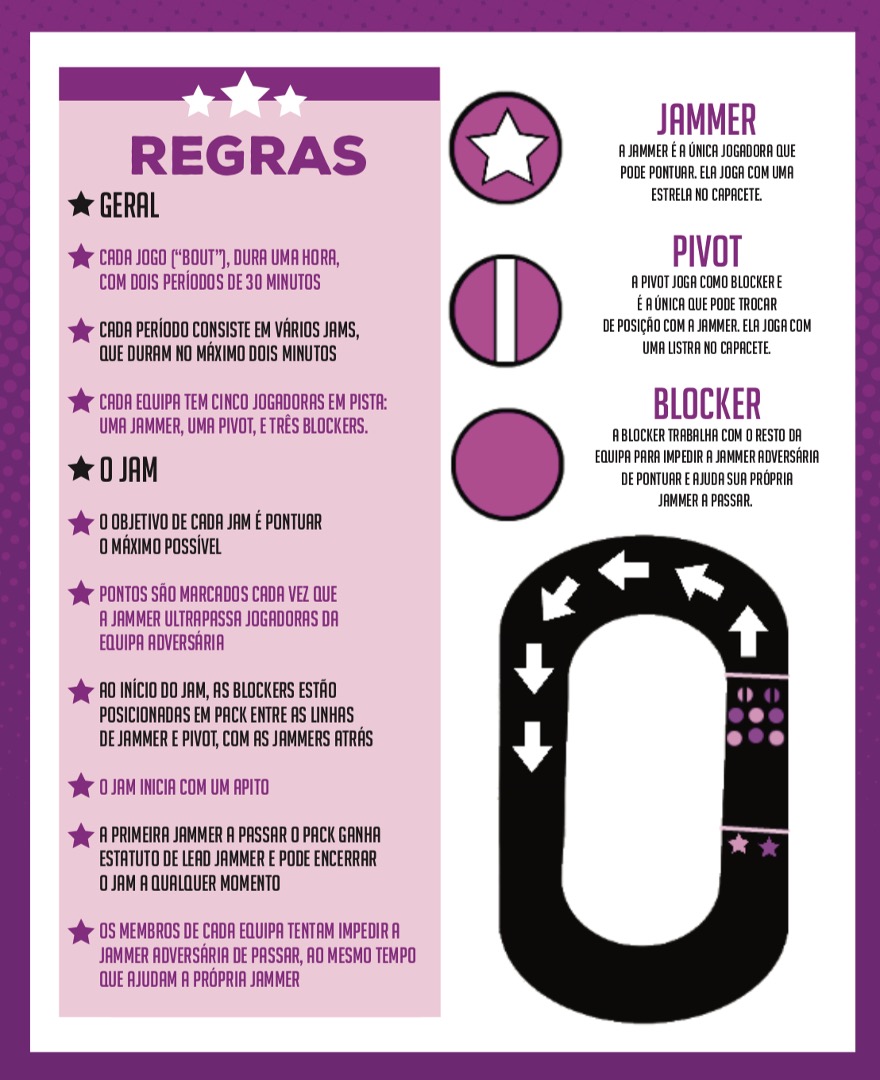 REGRAS

GERAL

CADA JOGO ("BOUT"), DURA UMA HORA, COM DOIS PERÍODOS DE 30 MINUTOS

CADA PERÍODO CONSISTE EM VÁRIOS JAMS, QUE DURAM NO MÁXIMO DOIS MINUTOS

CADA EQUIPA TEM CINCO JOGADORAS EM PISTA: UMA JAMMER, UMA PIVOT, E TRÊS BLOCKERS.

O JAM

O OBJETIVO DE CADA JAM É PONTUAR O MÁXIMO POSSÍVEL

PONTOS SÃO MARCADOS CADA VEZ QUE A JAMMER ULTRAPASSA JOGADORAS DA EQUIPA ADVERSÁRIA

AO INÍCIO DO JAM, AS BLOCKERS ESTÃO POSICIONADAS EM PACK ENTRE AS LINHAS DE JAMMER E PIVOT, COM AS JAMMERS ATRÁS

O JAM INICIA COM UM APITO

A PRIMEIRA JAMMER A PASSAR O PACK GANHA ESTATUTO DE LEAD JAMMER E PODE ENCERRAR O JAM A QUALQUER MOMENTO

OS MEMBROS DE CADA EQUIPA TENTAM IMPEDIR A JAMMER ADVERSÁRIA DE PASSAR, AO MESMO TEMPO QUE AJUDAM A PRÓPRIA JAMMER

JAMMER
A JAMMER É A ÚNICA JOGADORA QUE PODE PONTUAR. ELA JOGA COM UMA ESTRELA NO CAPACETE.

PIVOT
A PIVOT JOGA COMO BLOCKER E É A ÚNICA QUE PODE TROCAR DE POSIÇÃO COM A JAMMER. ELA JOGA COM UMA LISTRA NO CAPACETE.

BLOCKER
A BLOCKER TRABALHA COM O RESTO DA EQUIPA PARA IMPEDIR A JAMMER ADVERSÁRIA DE PONTUAR E AJUDA SUA PRÓPRIA JAMMER A PASSAR.